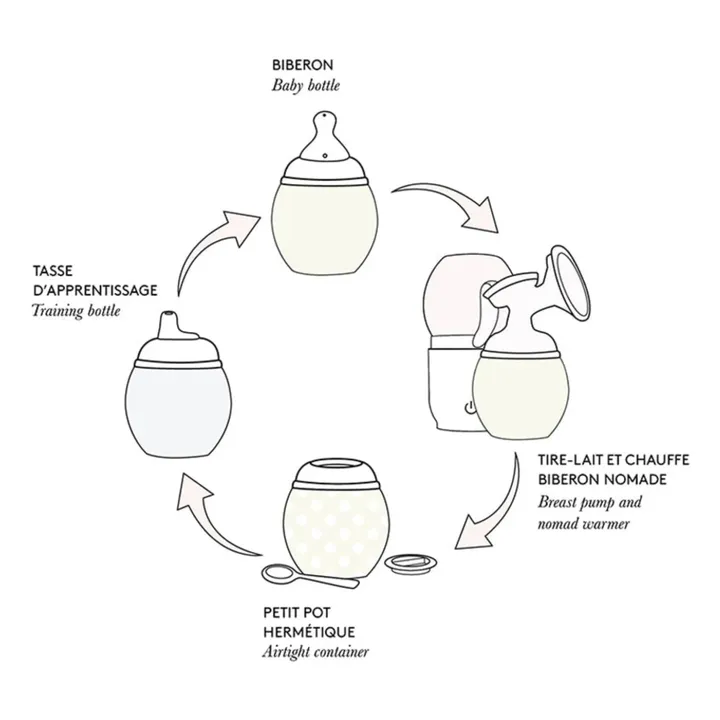 BIBERON
Baby bottle

TIRE-LAIT ET CHAUFFE BIBERON NOMADE
Breast pump and nomad warmer

PETIT POT HERMÉTIQUE
Airtight container

TASSE D'APPRENTISSAGE
Training bottle