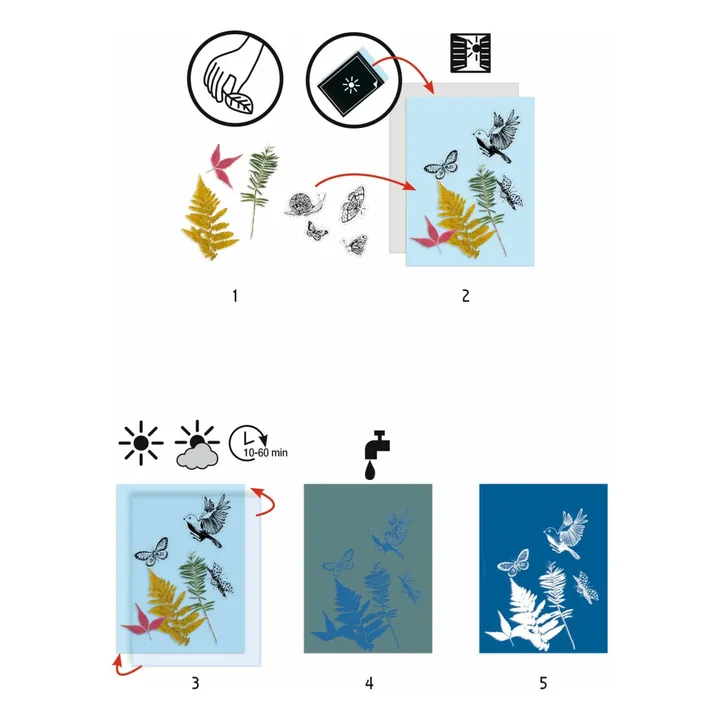 1

2

10-60 min

3

4

5