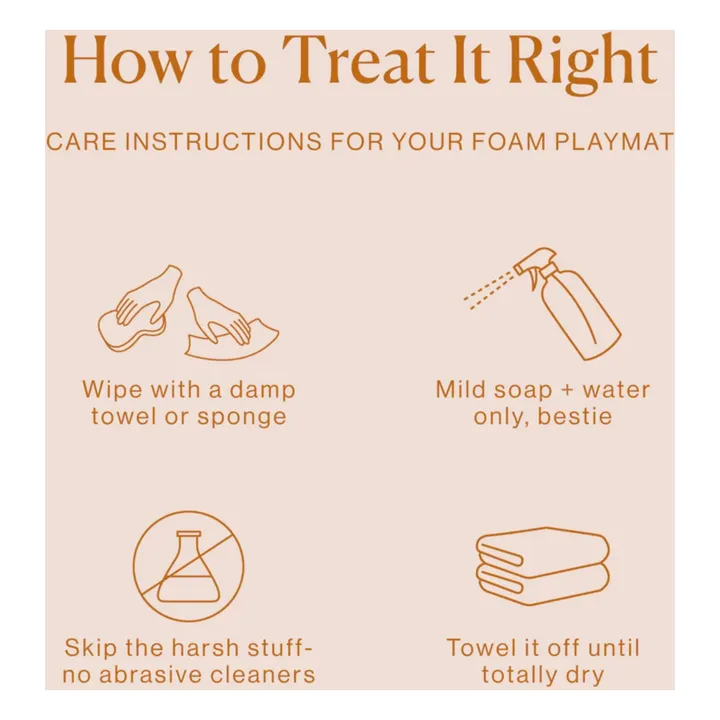 How to Treat It Right

CARE INSTRUCTIONS FOR YOUR FOAM PLAYMAT

Wipe with a damp towel or sponge

Mild soap + water only, bestie

Skip the harsh stuff- no abrasive cleaners

Towel it off until totally dry