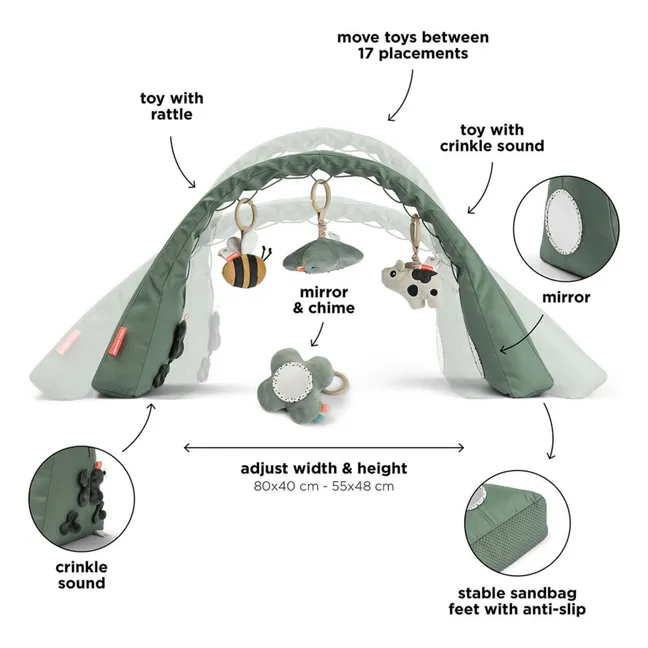 move toys between 17 placements

toy with rattle

toy with crinkle sound

mirror & chime

mirror

adjust width & height
80x40 cm - 55x48 cm

crinkle sound

stable sandbag feet with anti-slip