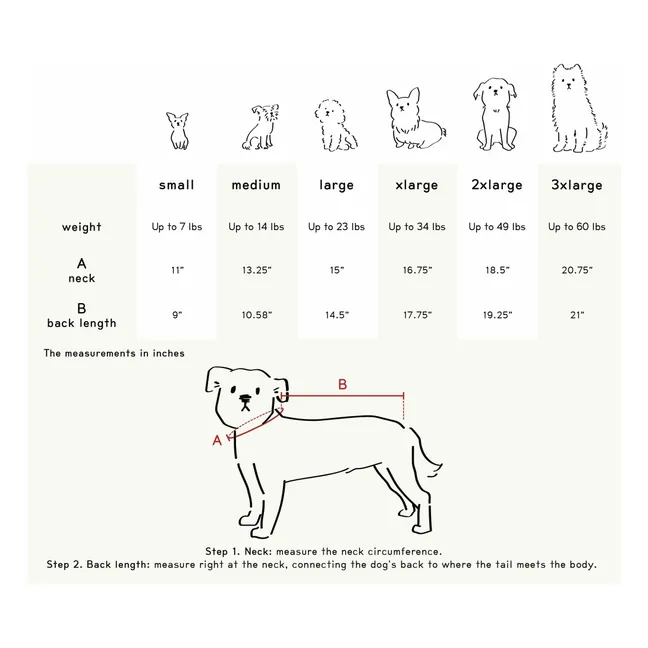 | | small | medium | large | xlarge | 2xlarge | 3xlarge |
|---|---|---|---|---|---|---|
| weight | Up to 7 lbs | Up to 14 lbs | Up to 23 lbs | Up to 34 lbs | Up to 49 lbs | Up to 60 lbs |
| A neck | 11" | 13.25" | 15" | 16.75" | 18.5" | 20.75" |
| B back length | 9" | 10.58" | 14.5" | 17.75" | 19.25" | 21" |

The measurements in inches

B

A

Step 1. Neck: measure the neck circumference.
Step 2. Back length: measure right at the neck, connecting the dog's back to where the tail meets the body.