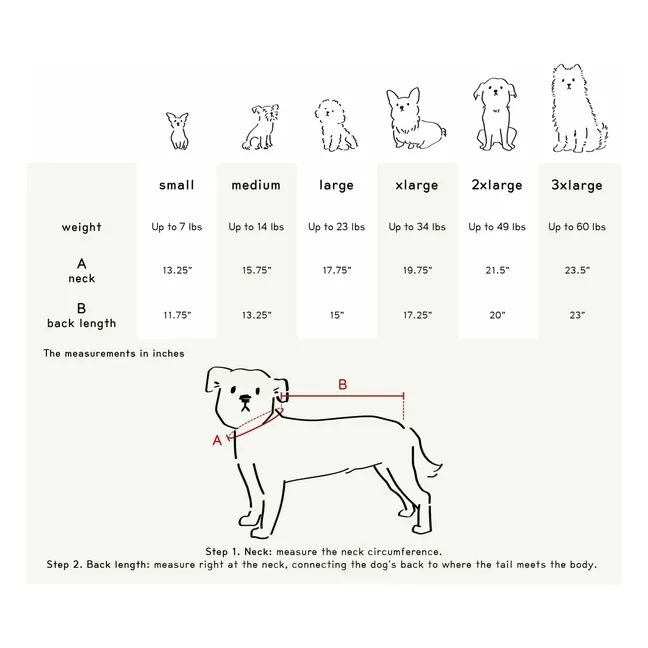 | | small | medium | large | xlarge | 2xlarge | 3xlarge |
|---|---|---|---|---|---|---|
| weight | Up to 7 lbs | Up to 14 lbs | Up to 23 lbs | Up to 34 lbs | Up to 49 lbs | Up to 60 lbs |
| A neck | 13.25" | 15.75" | 17.75" | 19.75" | 21.5" | 23.5" |
| B back length | 11.75" | 13.25" | 15" | 17.25" | 20" | 23" |

The measurements in inches

B

A

Step 1. Neck: measure the neck circumference.
Step 2. Back length: measure right at the neck, connecting the dog's back to where the tail meets the body.