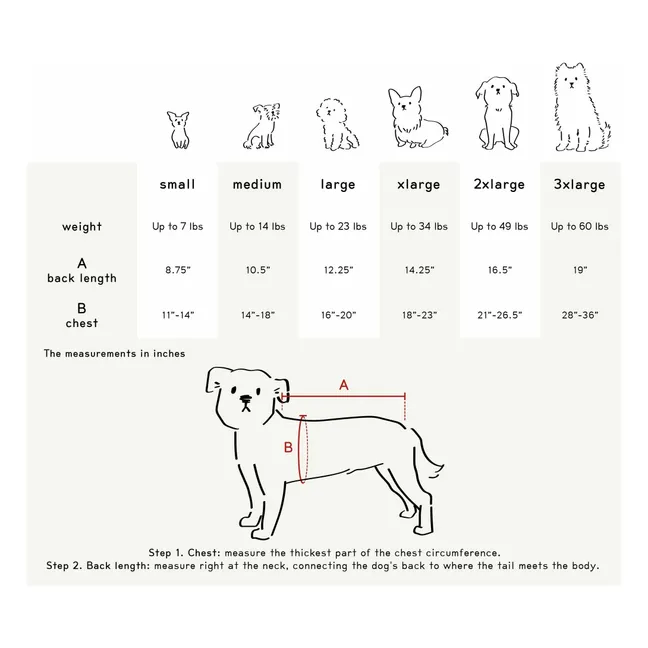 | | small | medium | large | xlarge | 2xlarge | 3xlarge |
|---|---|---|---|---|---|---|
| weight | Up to 7 lbs | Up to 14 lbs | Up to 23 lbs | Up to 34 lbs | Up to 49 lbs | Up to 60 lbs |
| A back length | 8.75" | 10.5" | 12.25" | 14.25" | 16.5" | 19" |
| B chest | 11"-14" | 14"-18" | 16"-20" | 18"-23" | 21"-26.5" | 28"-36" |

The measurements in inches

A

B

Step 1. Chest: measure the thickest part of the chest circumference.
Step 2. Back length: measure right at the neck, connecting the dog's back to where the tail meets the body.