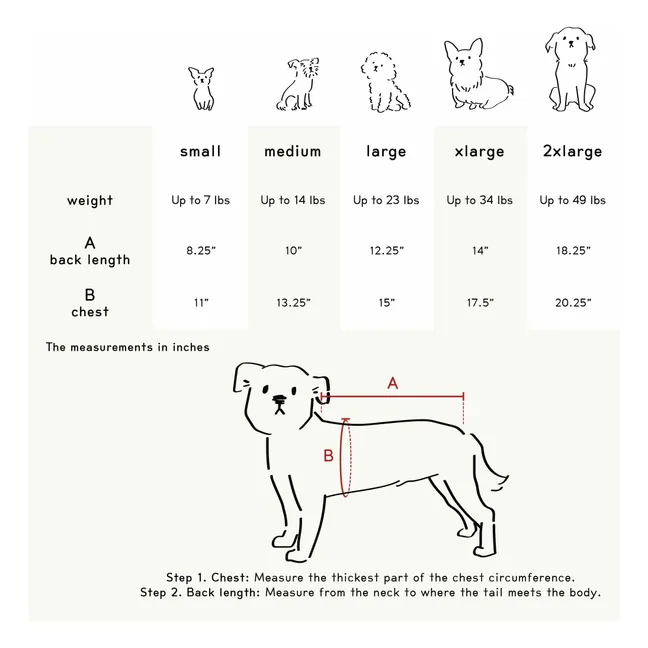 |  | small | medium | large | xlarge | 2xlarge |
|---|---|---|---|---|---|
| weight | Up to 7 lbs | Up to 14 lbs | Up to 23 lbs | Up to 34 lbs | Up to 49 lbs |
| A back length | 8.25" | 10" | 12.25" | 14" | 18.25" |
| B chest | 11" | 13.25" | 15" | 17.5" | 20.25" |

The measurements in inches

A

B

Step 1. Chest: Measure the thickest part of the chest circumference.
Step 2. Back length: Measure from the neck to where the tail meets the body.