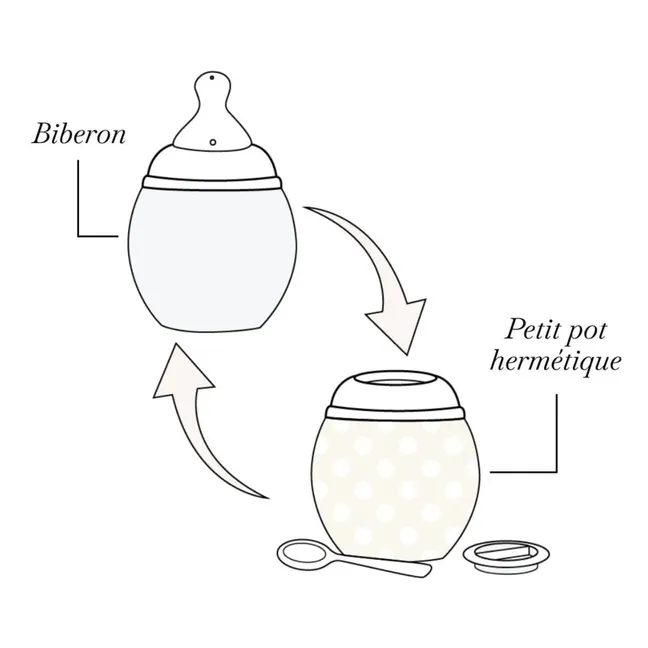 Biberon

Petit pot hermétique